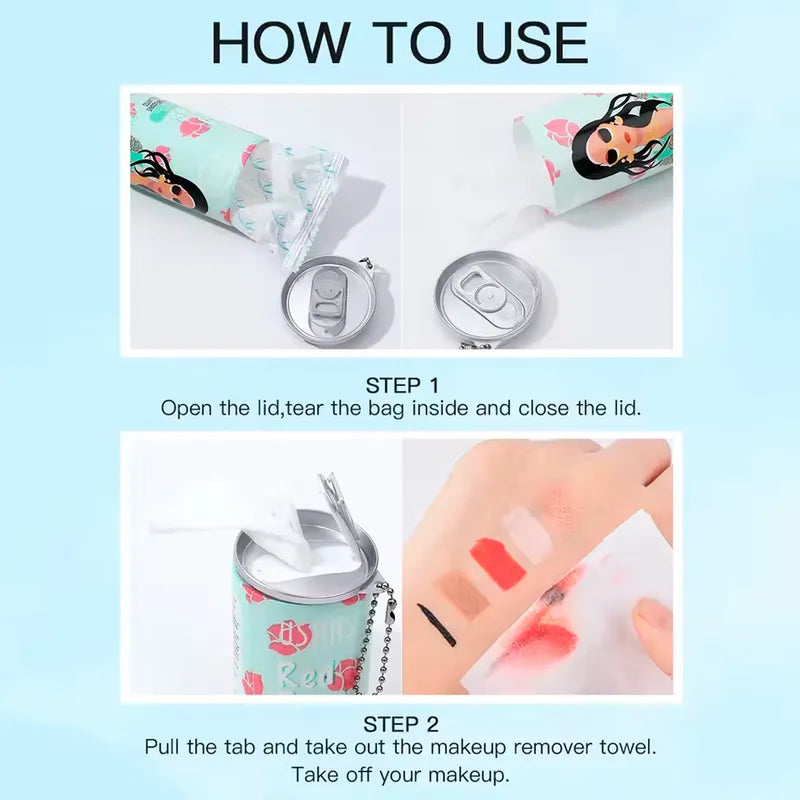 HOW TO USE

STEP 1
Open the lid,tear the bag inside and close the lid.

Red

STEP 2
Pull the tab and take out the makeup remover towel. Take off your makeup.